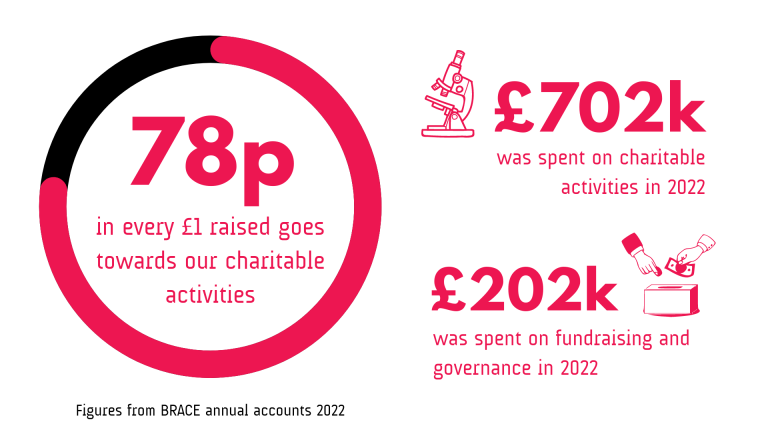 78p

in every £1 raised goes towards our charitable activities

£702k

was spent on charitable activities in 2022

£202k

was spent on fundraising and governance in 2022

Figures from BRACE annual accounts 2022